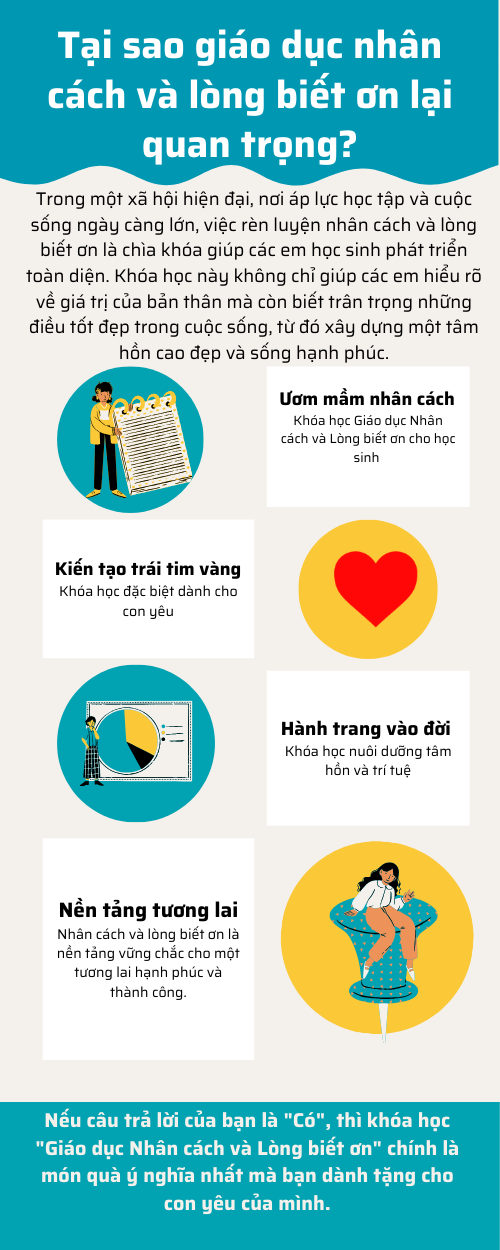 Tại sao giáo dục nhân cách và lòng biết ơn lại quan trọng?

Trong một xã hội hiện đại, nơi áp lực học tập và cuộc sống ngày càng lớn, việc rèn luyện nhân cách và lòng biết ơn là chìa khóa giúp các em học sinh phát triển toàn diện. Khóa học này không chỉ giúp các em hiểu rõ về giá trị của bản thân mà còn biết trân trọng những điều tốt đẹp trong cuộc sống, từ đó xây dựng một tâm hồn cao đẹp và sống hạnh phúc.

Ươm mầm nhân cách
Khóa học Giáo dục Nhân cách và Lòng biết ơn cho học sinh

Kiến tạo trái tim vàng
Khóa học đặc biệt dành cho con yêu

Hành trang vào đời
Khóa học nuôi dưỡng tâm hồn và trí tuệ

Nền tảng tương lai
Nhân cách và lòng biết ơn là nền tảng vững chắc cho một tương lai hạnh phúc và thành công.

Nếu câu trả lời của bạn là "Có", thì khóa học "Giáo dục Nhân cách và Lòng biết ơn" chính là món quà ý nghĩa nhất mà bạn dành tặng cho con yêu của mình.