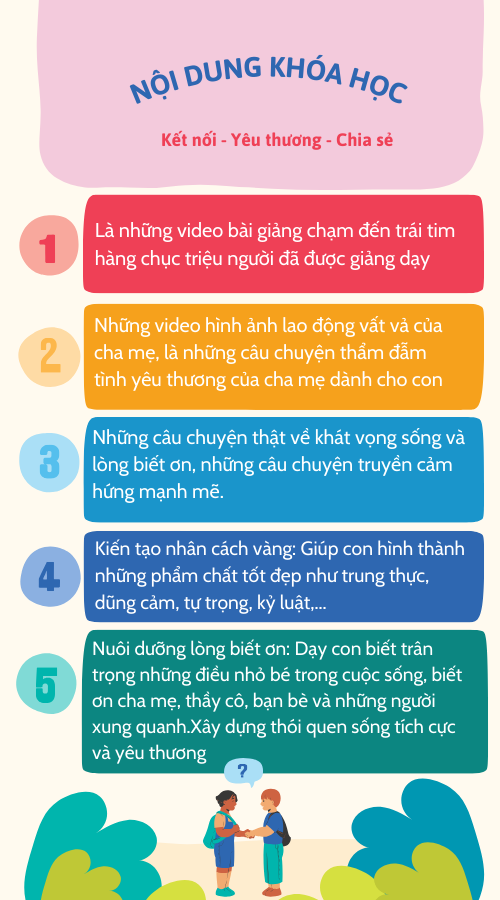 NỘI DUNG KHÓA HỌC

Kết nối - Yêu thương - Chia sẻ

1

Là những video bài giảng chạm đến trái tim hàng chục triệu người đã được giảng dạy

2

Những video hình ảnh lao động vất vả của cha mẹ, là những câu chuyện thẩm đẫm tình yêu thương của cha mẹ dành cho con

3

Những câu chuyện thật về khát vọng sống và lòng biết ơn, những câu chuyện truyền cảm hứng mạnh mẽ.

4

Kiến tạo nhân cách vàng: Giúp con hình thành những phẩm chất tốt đẹp như trung thực, dũng cảm, tự trọng, kỷ luật,...

5

Nuôi dưỡng lòng biết ơn: Dạy con biết trân trọng những điều nhỏ bé trong cuộc sống, biết ơn cha mẹ, thầy cô, bạn bè và những người xung quanh.Xây dựng thói quen sống tích cực và yêu thương

?